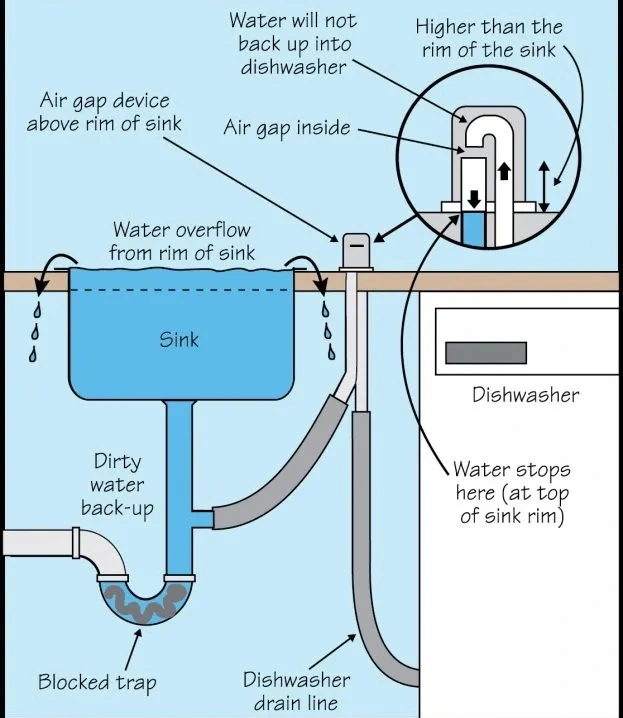 Water will not back up into dishwasher

Higher than the rim of the sink

Air gap device above rim of sink

Air gap inside

Water overflow from rim of sink

Sink

Dishwasher

Dirty water back-up

Water stops here (at top of sink rim)

Blocked trap

Dishwasher drain line